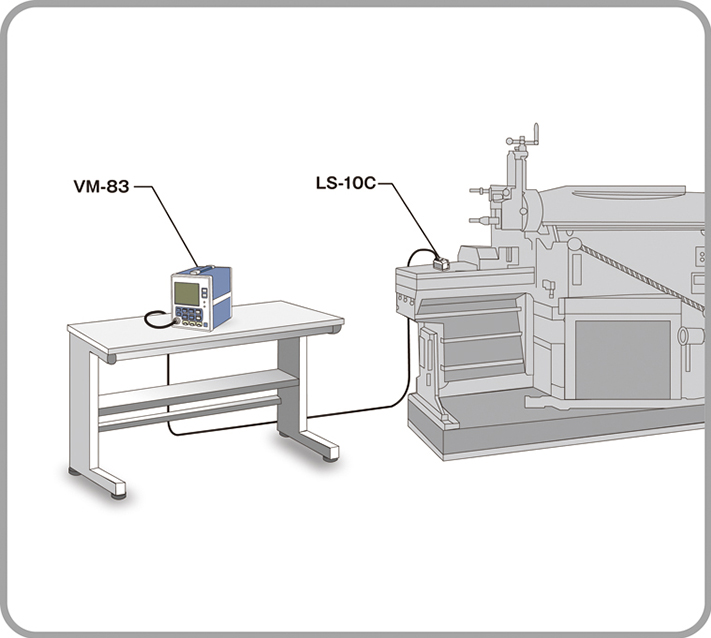 VM-83

LS-10C